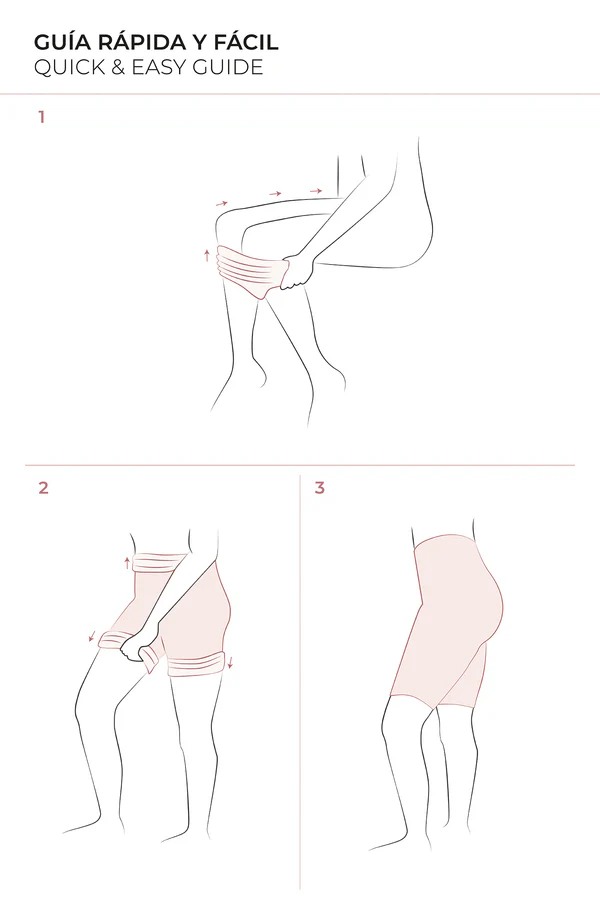 GUÍA RÁPIDA Y FÁCIL
QUICK & EASY GUIDE

1

2

3